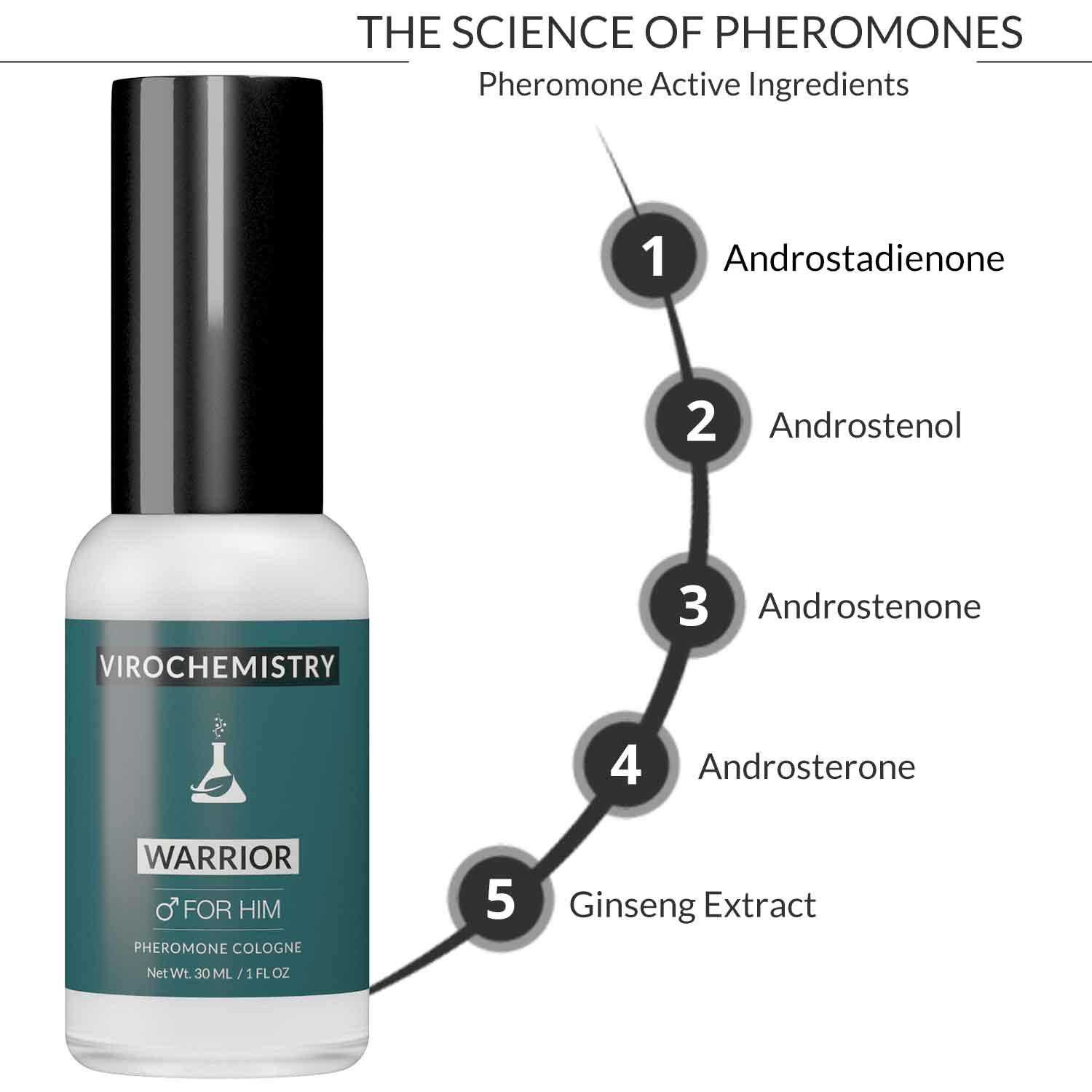 THE SCIENCE OF PHEROMONES

Pheromone Active Ingredients

1 Androstadienone

2 Androstenol

3 Androstenone

4 Androsterone

5 Ginseng Extract

VIROCHEMISTRY

WARRIOR

♂ FOR HIM

PHEROMONE COLOGNE

Net Wt. 30 ML / 1 FL OZ