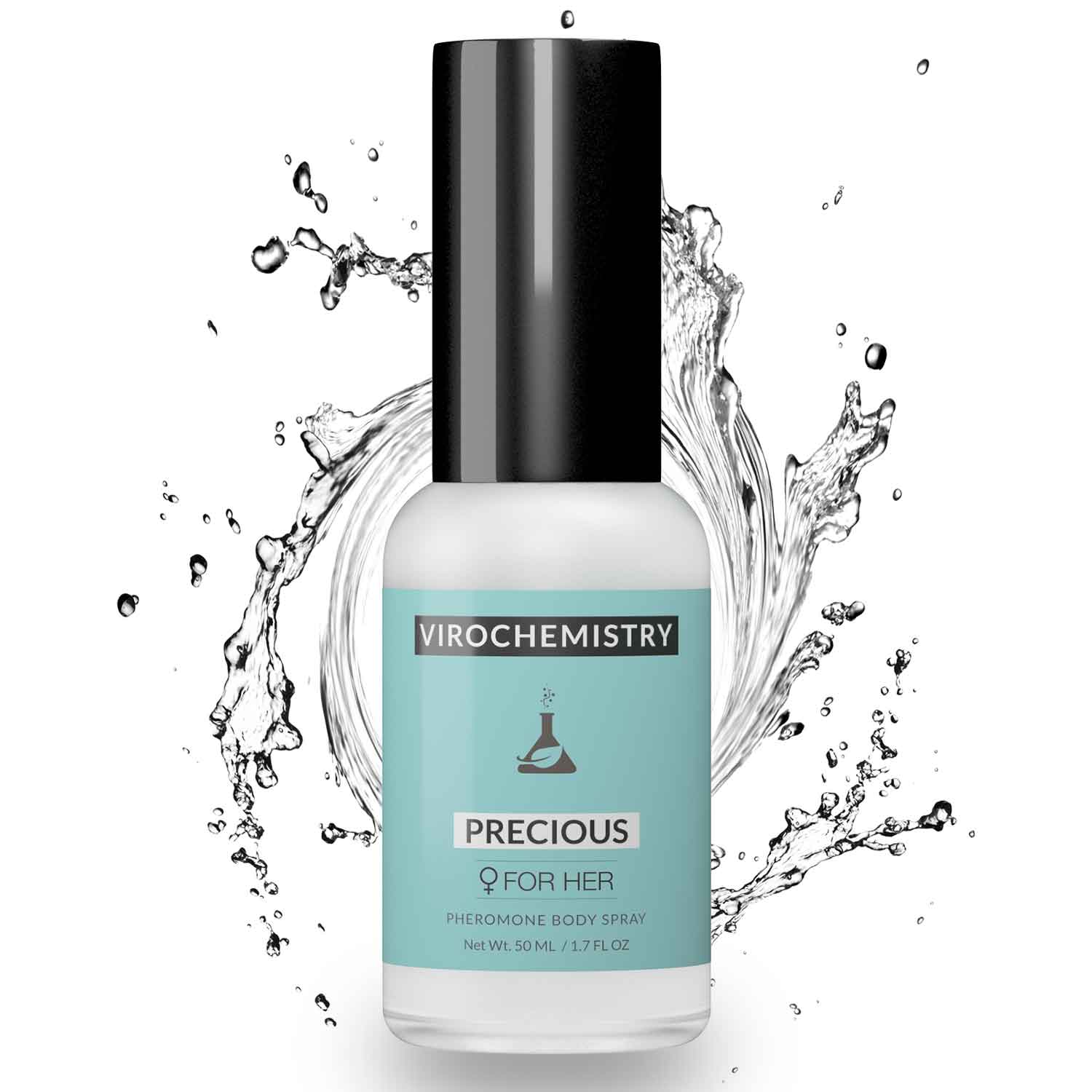 VIROCHEMISTRY

PRECIOUS

♀ FOR HER

PHEROMONE BODY SPRAY

Net Wt. 50 ML / 1.7 FL OZ