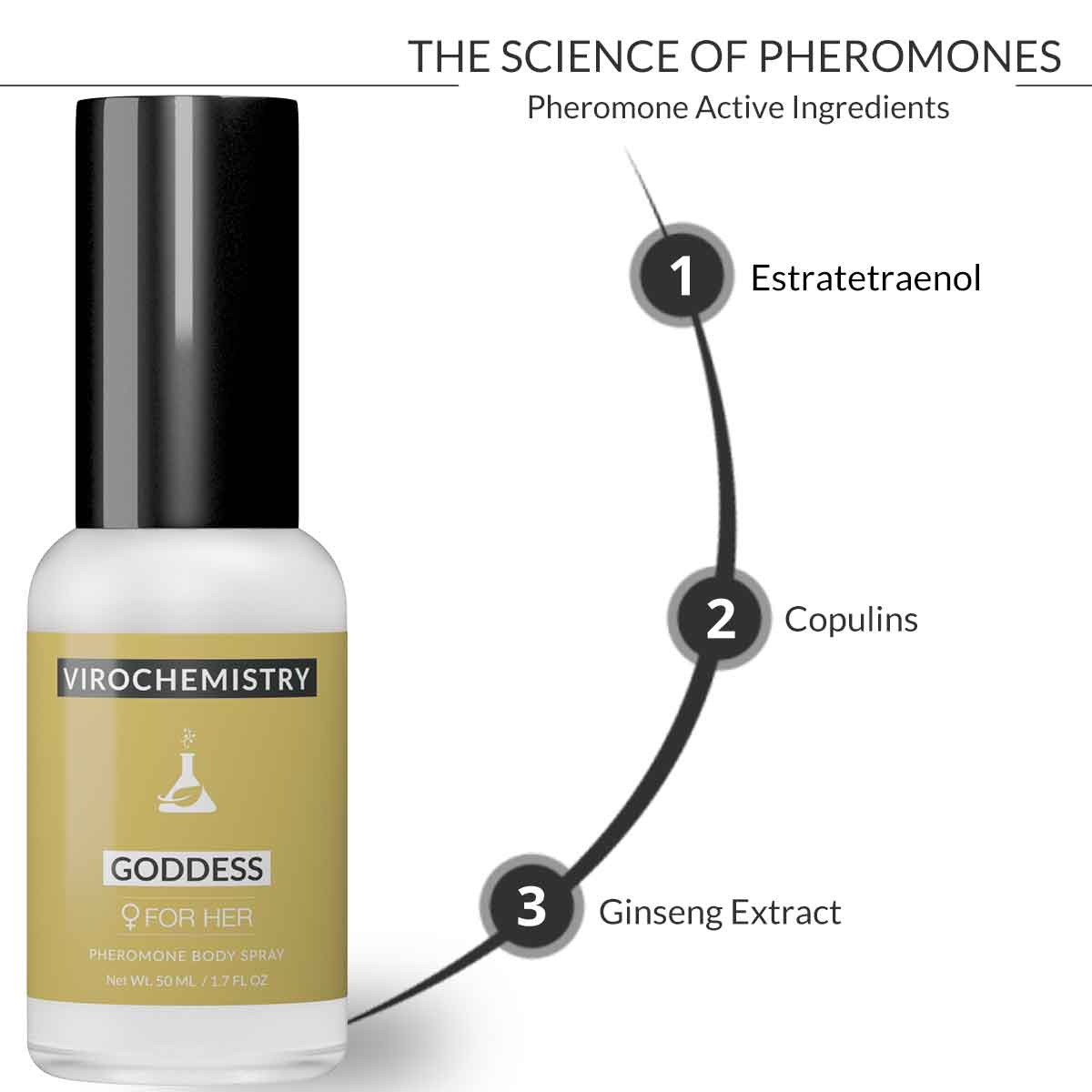 THE SCIENCE OF PHEROMONES
Pheromone Active Ingredients

1 Estratetraenol

2 Copulins

3 Ginseng Extract

VIROCHEMISTRY

GODDESS
♀ FOR HER
PHEROMONE BODY SPRAY
Net Wt. 50 ML / 1.7 FL OZ