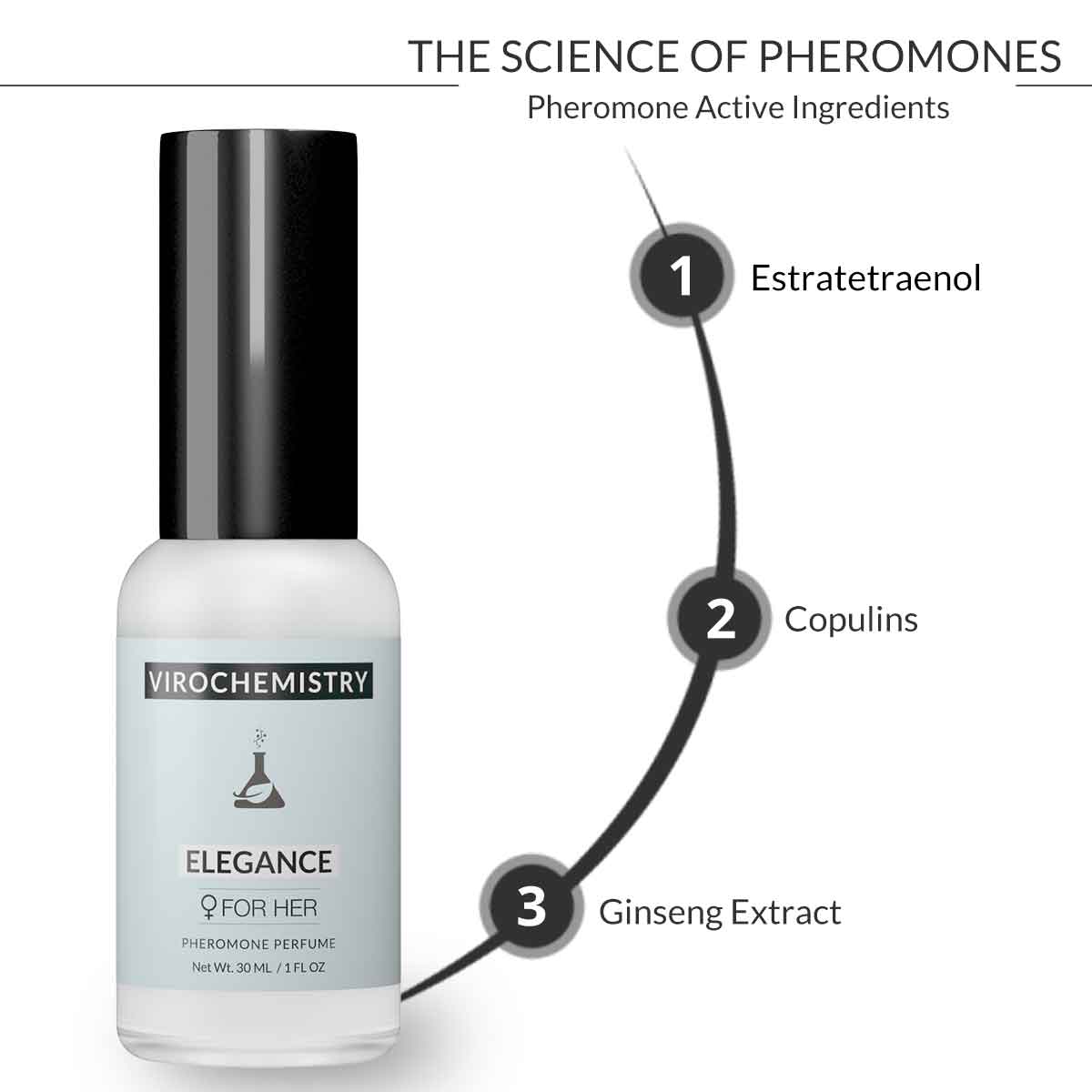 THE SCIENCE OF PHEROMONES
Pheromone Active Ingredients

1 Estratetraenol

2 Copulins

3 Ginseng Extract

VIROCHEMISTRY

ELEGANCE
♀ FOR HER
PHEROMONE PERFUME
Net Wt. 30 ML / 1 FL OZ