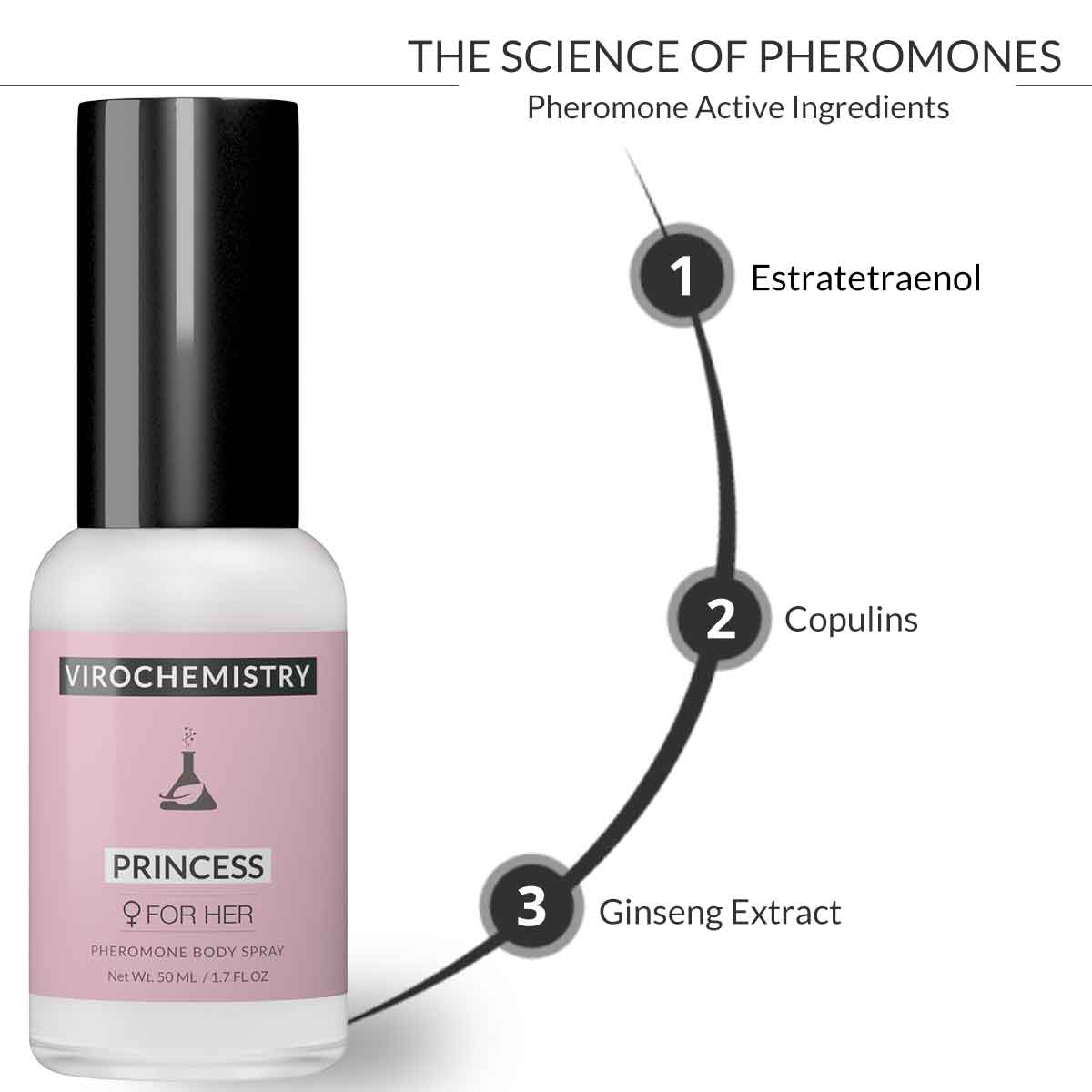 THE SCIENCE OF PHEROMONES
Pheromone Active Ingredients

1 Estratetraenol

2 Copulins

3 Ginseng Extract

VIROCHEMISTRY

PRINCESS
♀ FOR HER
PHEROMONE BODY SPRAY
Net Wt. 50 ML / 1.7 FL OZ