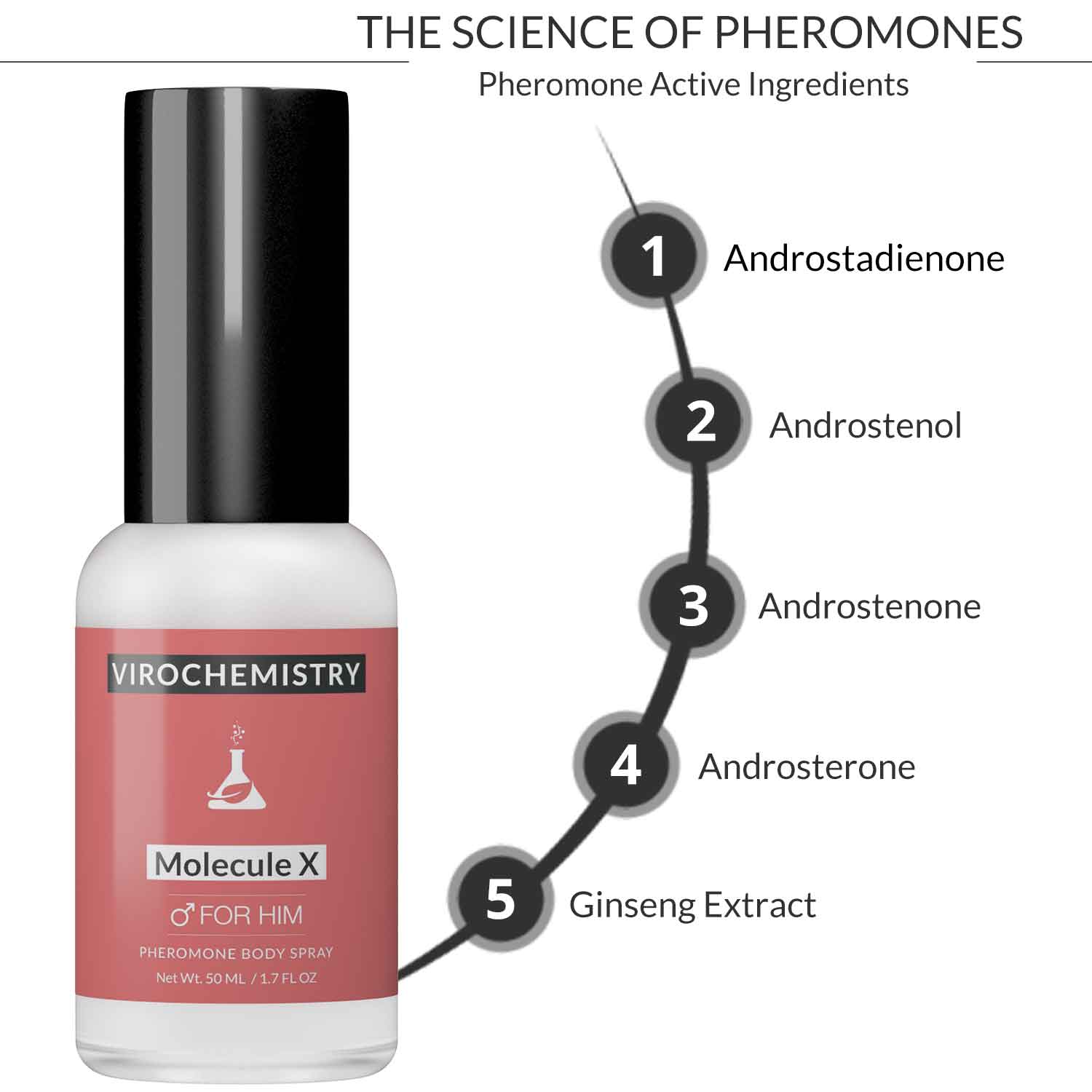 THE SCIENCE OF PHEROMONES

Pheromone Active Ingredients

1 Androstadienone

2 Androstenol

3 Androstenone

4 Androsterone

5 Ginseng Extract

VIROCHEMISTRY

Molecule X

♂ FOR HIM

PHEROMONE BODY SPRAY

Net Wt. 50 ML / 1.7 FL OZ