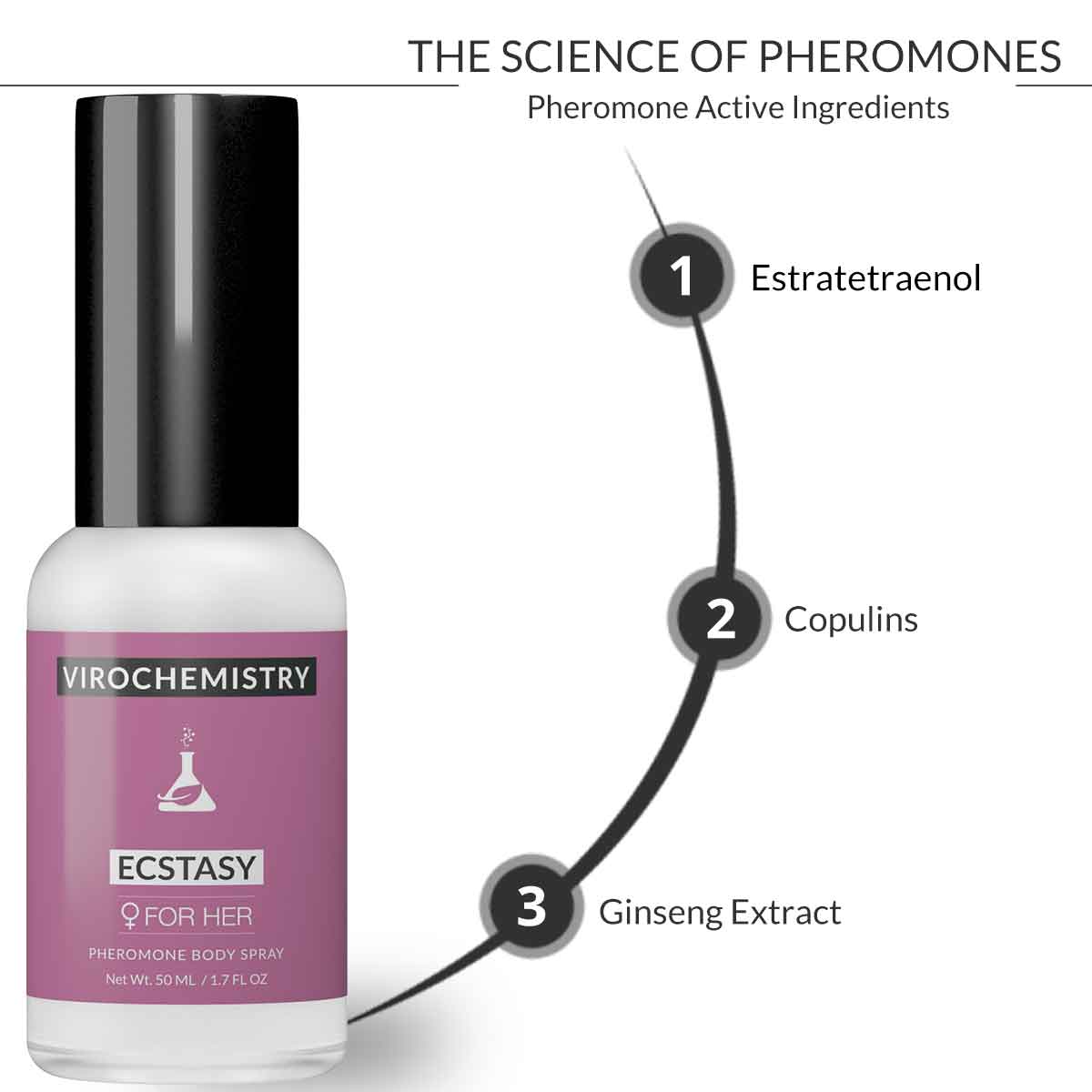 THE SCIENCE OF PHEROMONES
Pheromone Active Ingredients

1 Estratetraenol

2 Copulins

3 Ginseng Extract

VIROCHEMISTRY

ECSTASY
♀ FOR HER
PHEROMONE BODY SPRAY
Net Wt. 50 ML / 1.7 FL OZ