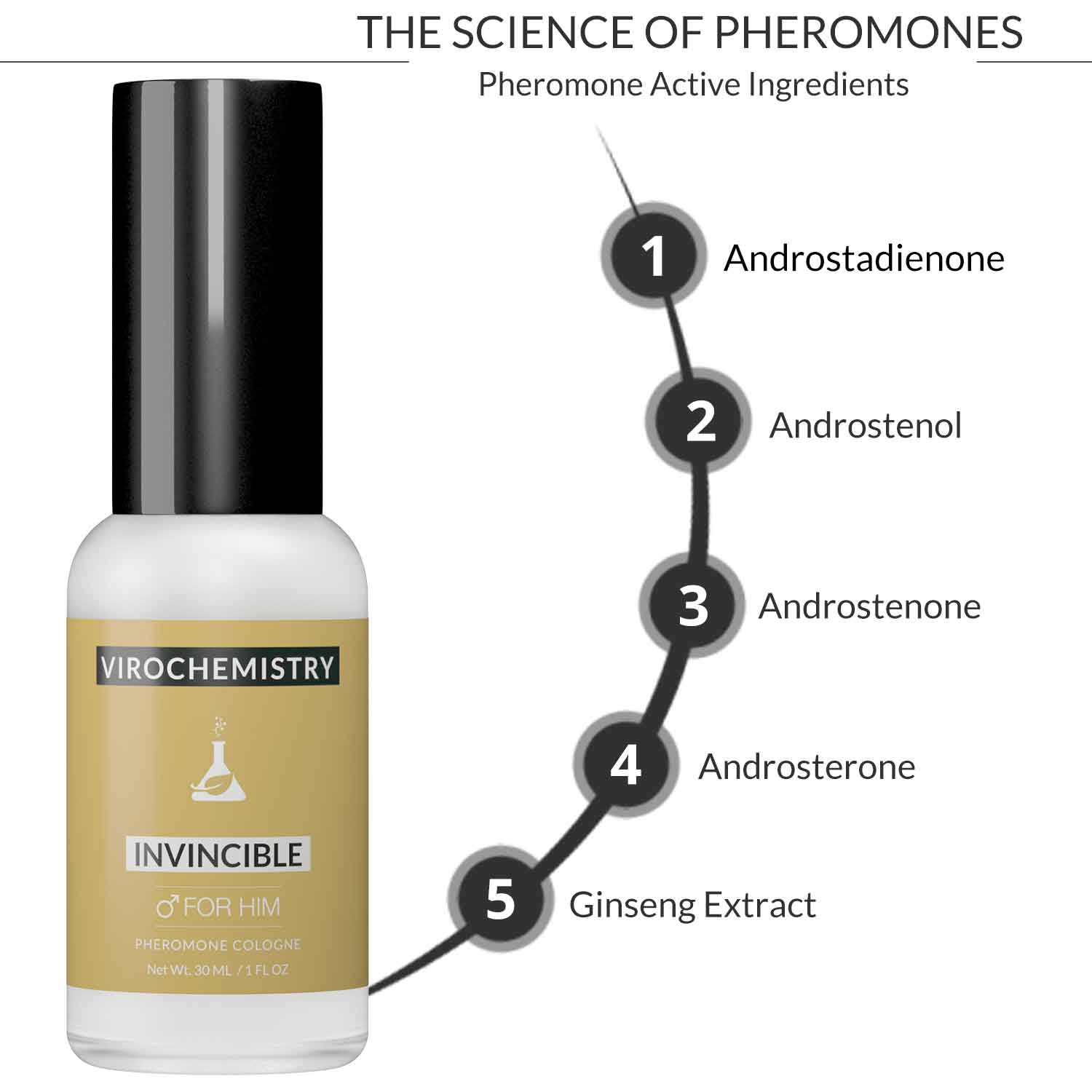 THE SCIENCE OF PHEROMONES
Pheromone Active Ingredients

1 Androstadienone
2 Androstenol
3 Androstenone
4 Androsterone
5 Ginseng Extract

VIROCHEMISTRY
INVINCIBLE
♂ FOR HIM
PHEROMONE COLOGNE
Net Wt. 30 ML / 1 FL OZ