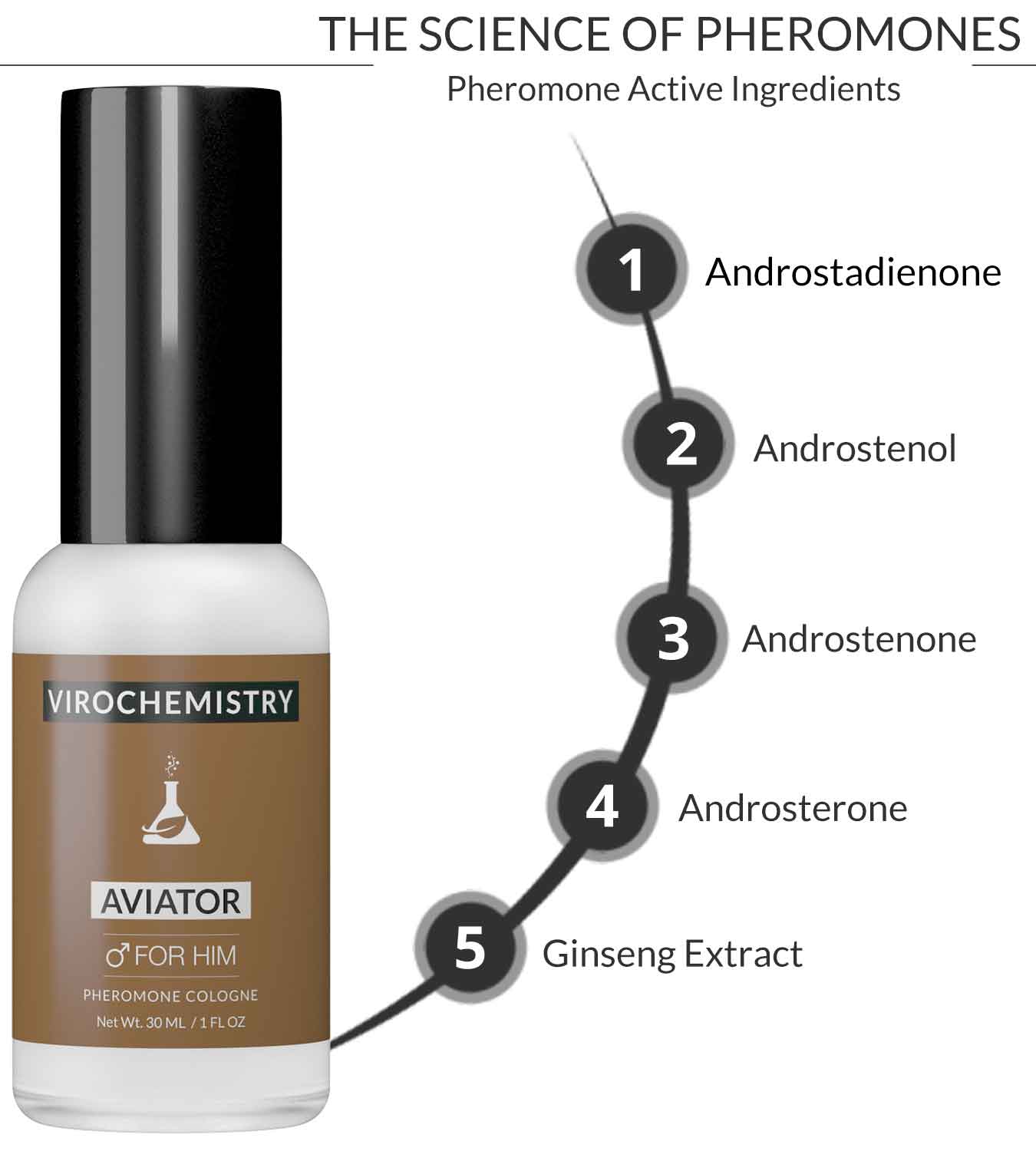 THE SCIENCE OF PHEROMONES

Pheromone Active Ingredients

1 Androstadienone

2 Androstenol

3 Androstenone

4 Androsterone

5 Ginseng Extract

VIROCHEMISTRY

AVIATOR

♂ FOR HIM

PHEROMONE COLOGNE

Net Wt. 30 ML / 1 FL OZ