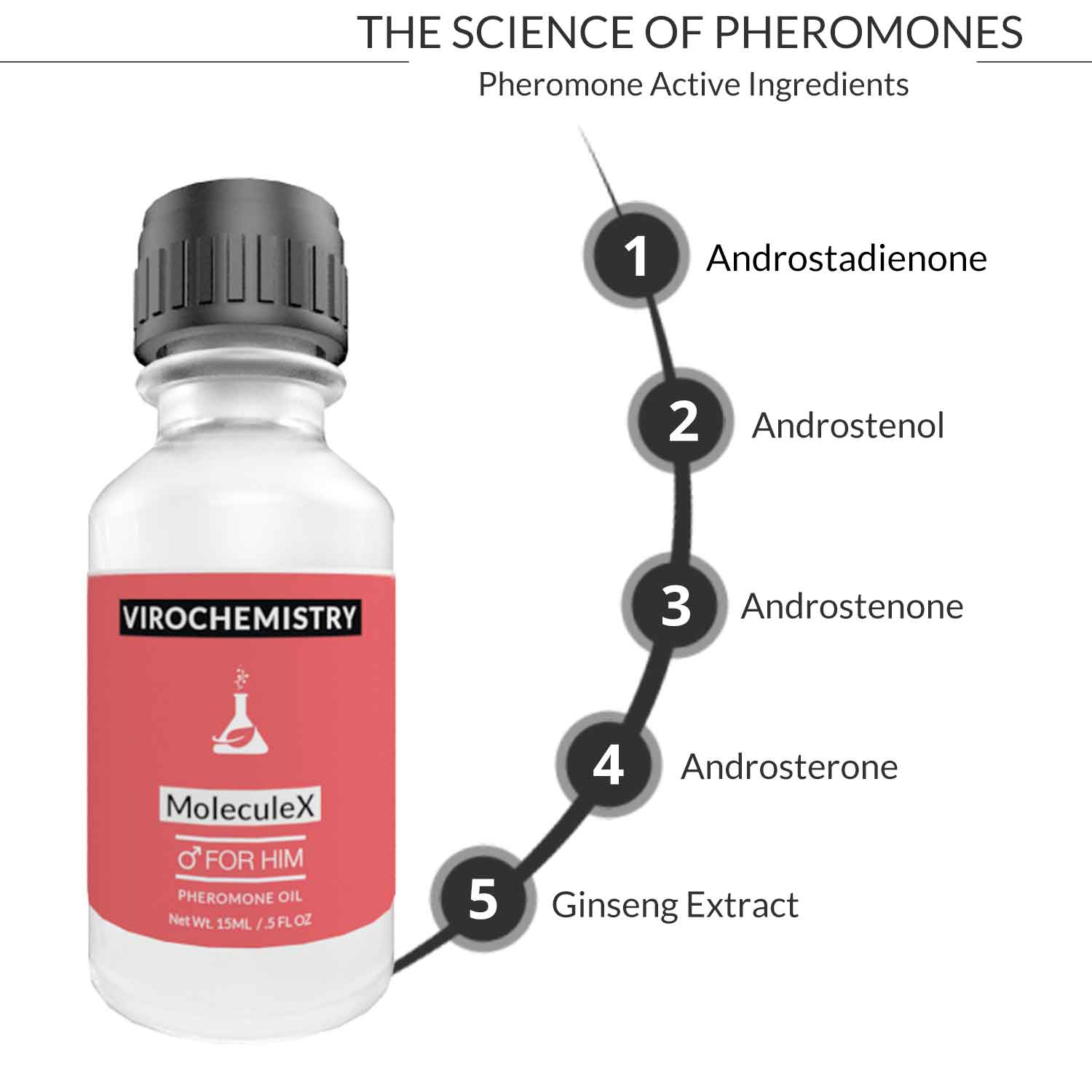 THE SCIENCE OF PHEROMONES

Pheromone Active Ingredients

1 Androstadienone

2 Androstenol

3 Androstenone

4 Androsterone

5 Ginseng Extract

VIROCHEMISTRY

MoleculeX

♂ FOR HIM

PHEROMONE OIL

Net Wt. 15ML / .5 FL OZ