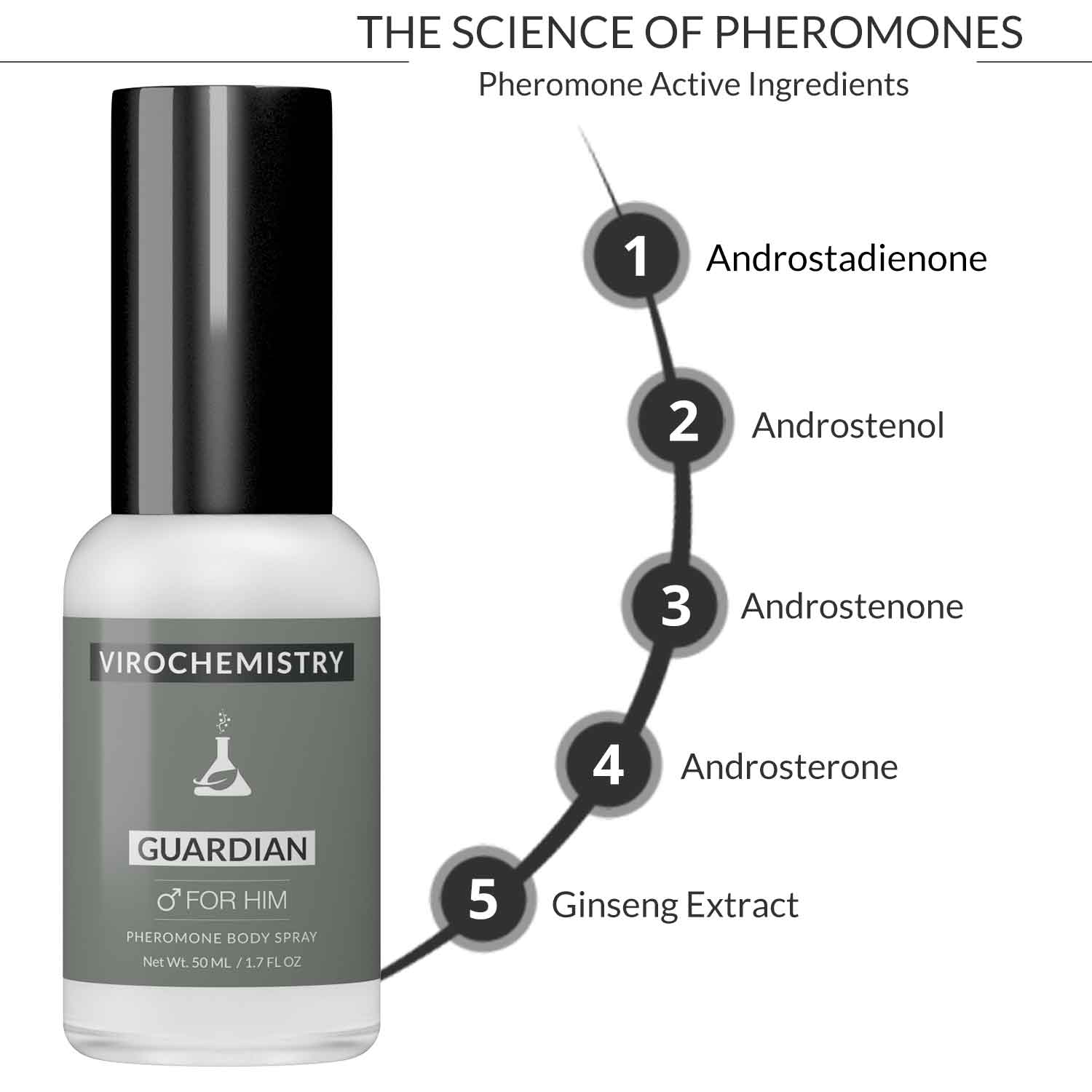 THE SCIENCE OF PHEROMONES
Pheromone Active Ingredients

1 Androstadienone
2 Androstenol
3 Androstenone
4 Androsterone
5 Ginseng Extract

VIROCHEMISTRY
GUARDIAN
♂ FOR HIM
PHEROMONE BODY SPRAY
Net Wt. 50 ML / 1.7 FL OZ