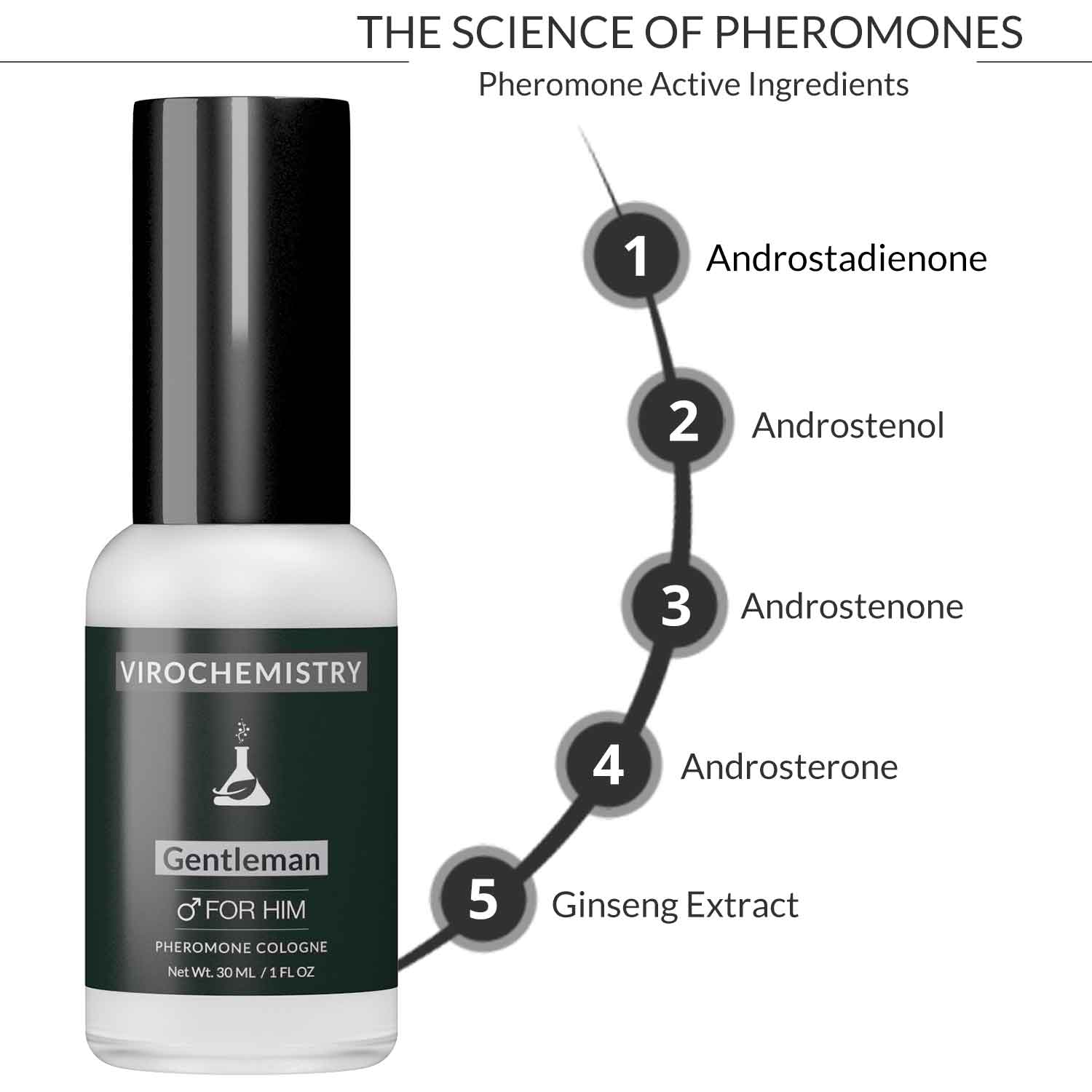 THE SCIENCE OF PHEROMONES

Pheromone Active Ingredients

1 Androstadienone

2 Androstenol

3 Androstenone

4 Androsterone

5 Ginseng Extract

VIROCHEMISTRY

Gentleman

♂ FOR HIM

PHEROMONE COLOGNE

Net Wt. 30 ML / 1 FL OZ